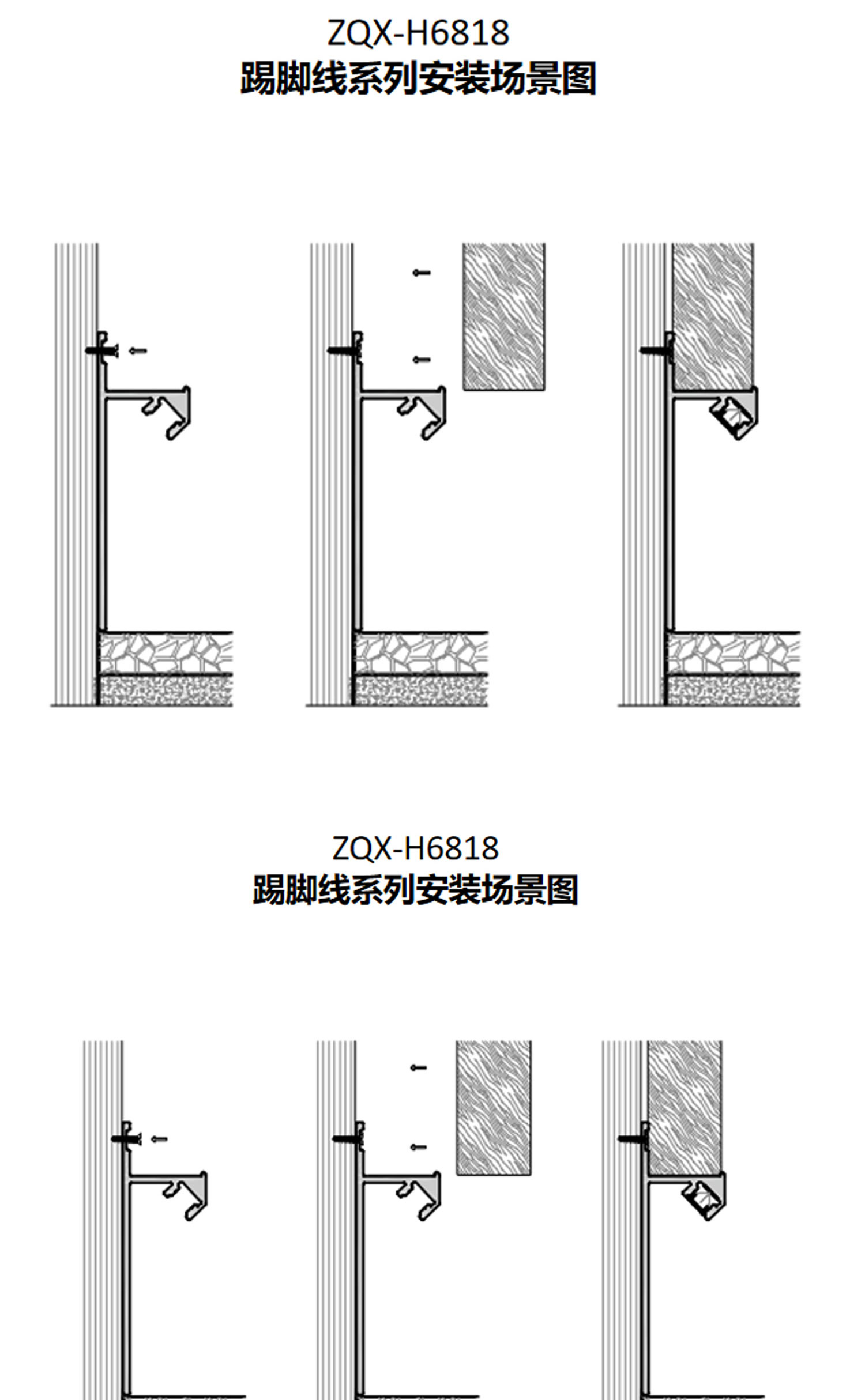 ZQX-H6818
踢脚线系列安装场景图

ZQX-H6818
踢脚线系列安装场景图